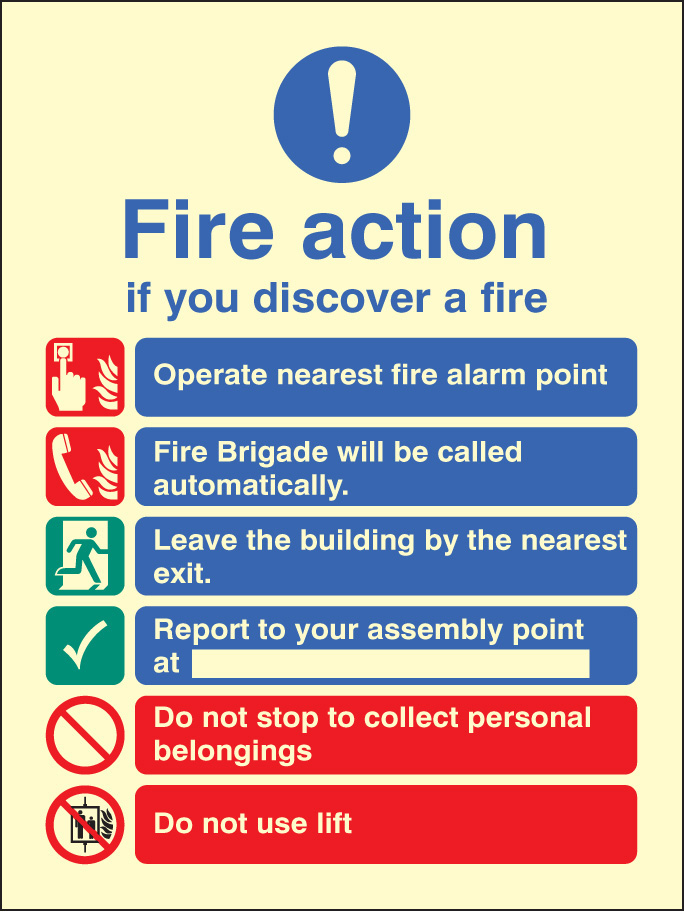 Fire action
if you discover a fire

Operate nearest fire alarm point

Fire Brigade will be called automatically.

Leave the building by the nearest exit.

Report to your assembly point at

Do not stop to collect personal belongings

Do not use lift